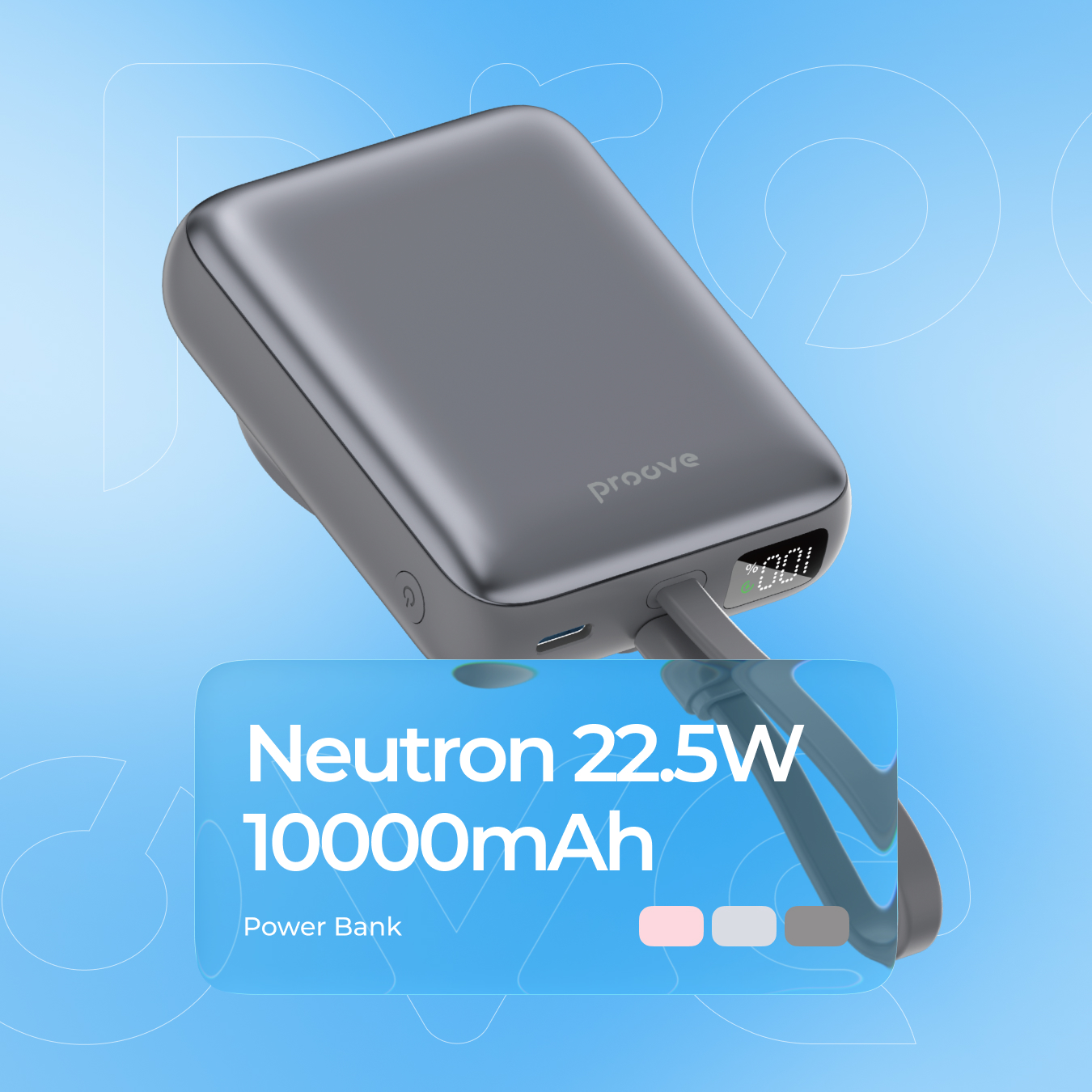 proove

100%

Neutron 22.5W
10000mAh

Power Bank